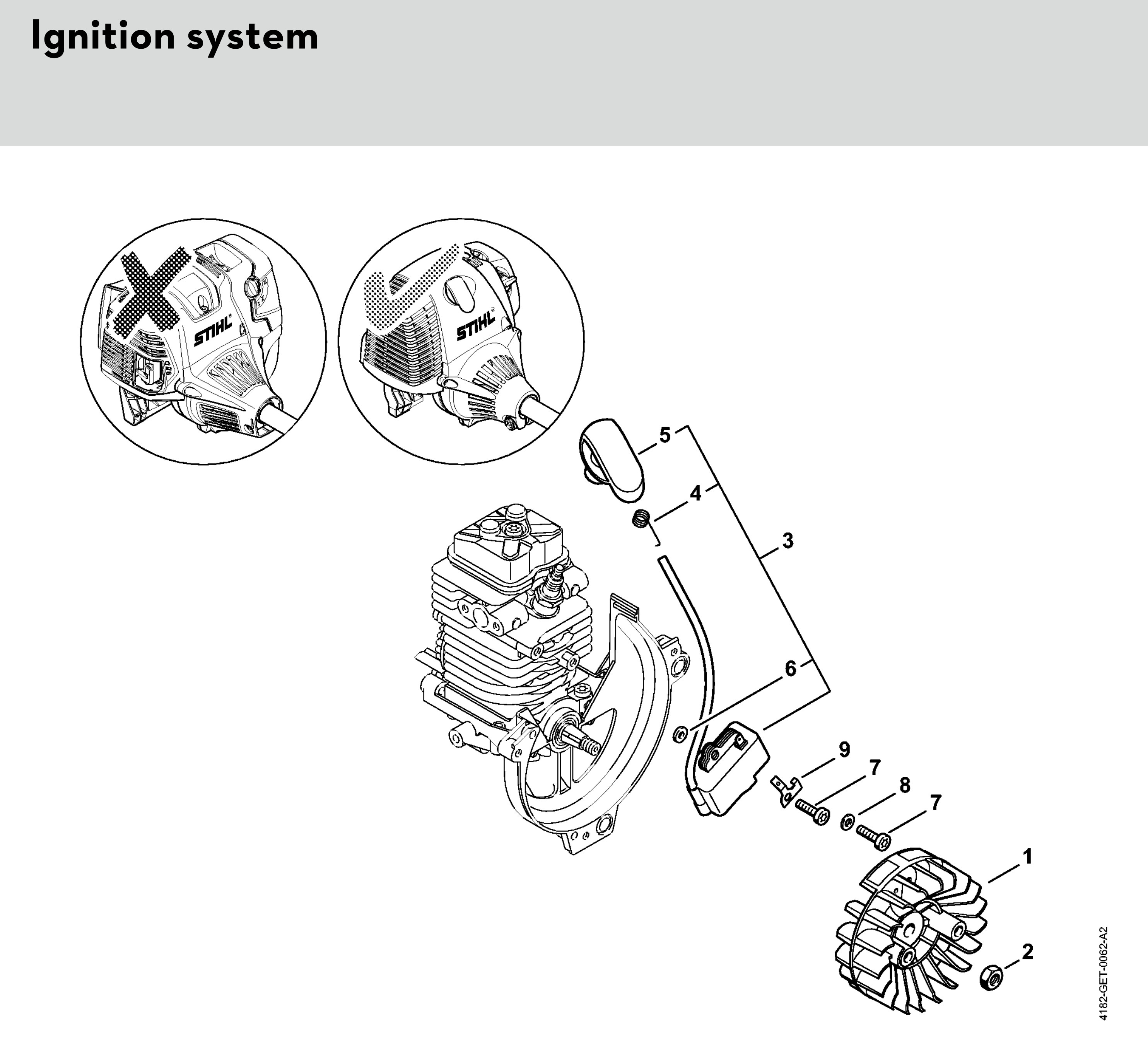 Ignition system

STIHL

STIHL

5

4

3

6

9

7

8

7

1

2

4182-GET-0062-A2